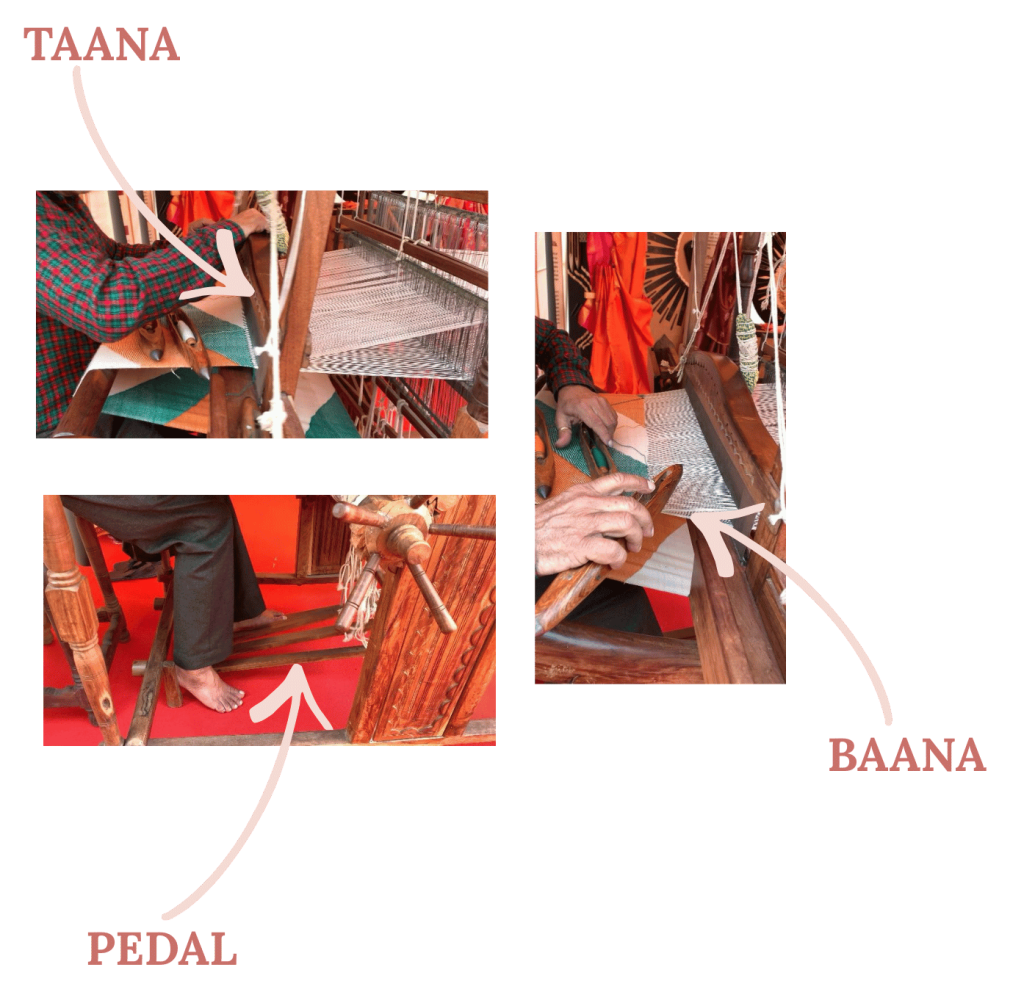 TAANA

BAANA

PEDAL